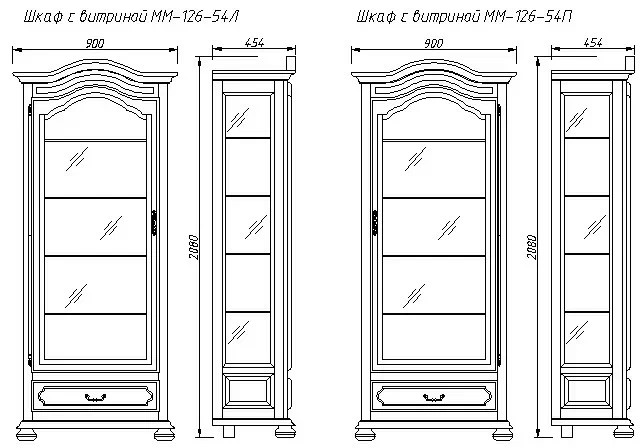 Шкаф с витриной ММ-126-54Л

900

454

2080

Шкаф с витриной ММ-126-54П

900

454

2080