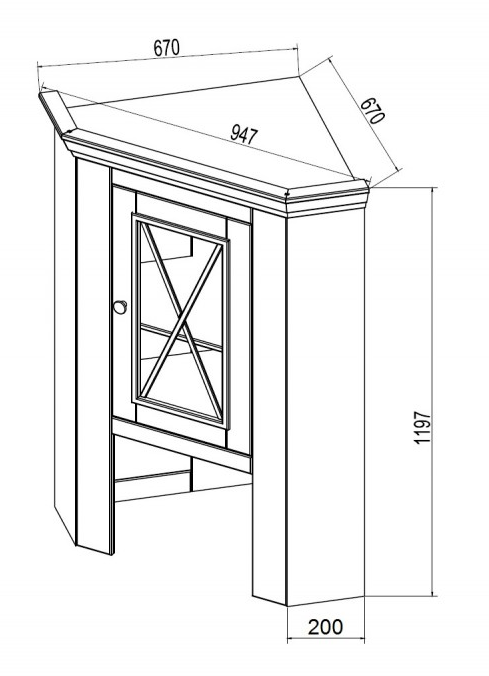 670
670
947
1197
200